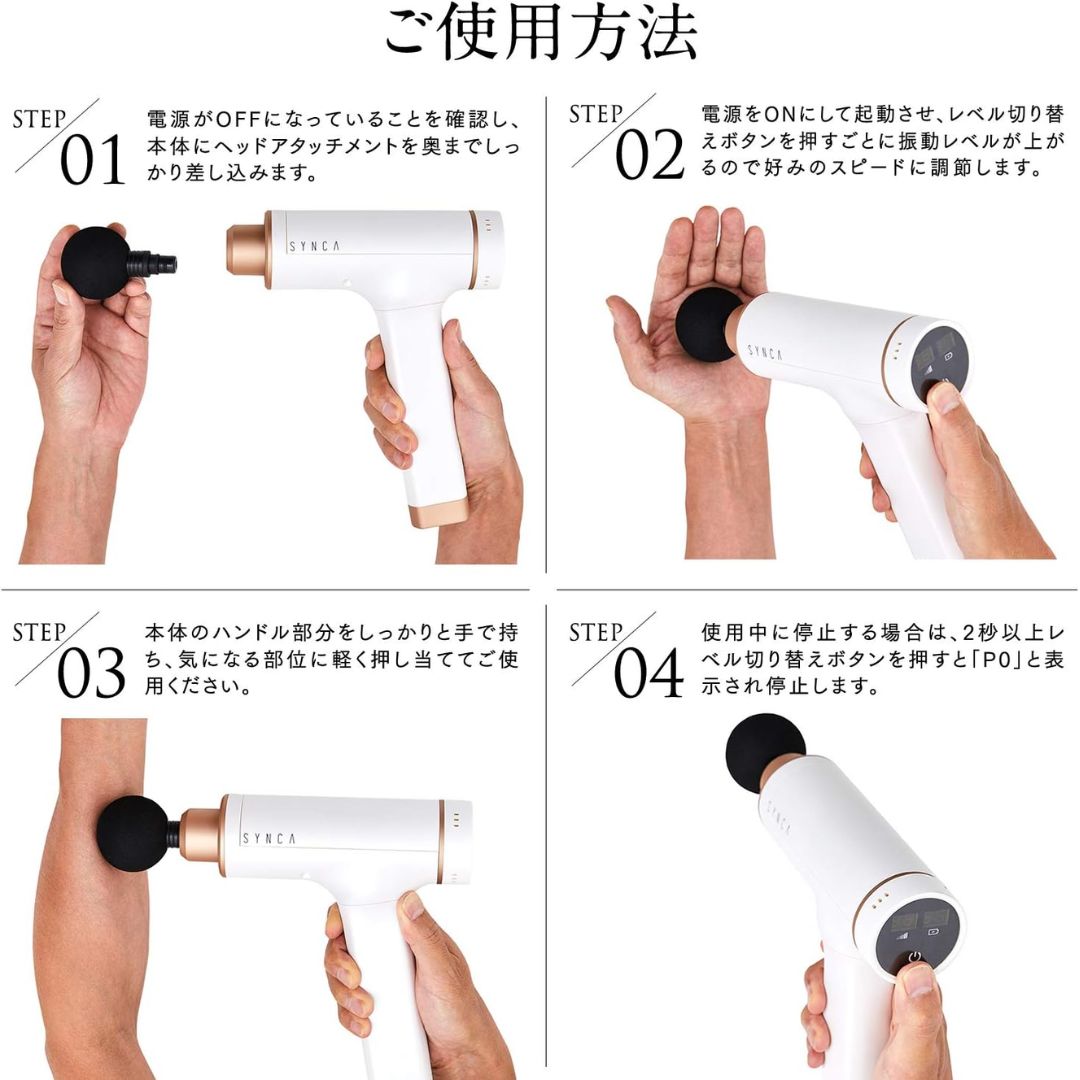 ご使用方法

STEP 01
電源がOFFになっていることを確認し、本体にヘッドアタッチメントを奥までしっかり差し込みます。

SYNCA

STEP 02
電源をONにして起動させ、レベル切り替えボタンを押すごとに振動レベルが上がるので好みのスピードに調節します。

SYNCA

STEP 03
本体のハンドル部分をしっかりと手で持ち、気になる部位に軽く押し当ててご使用ください。

SYNCA

STEP 04
使用中に停止する場合は、2秒以上レベル切り替えボタンを押すと「P0」と表示され停止します。

SYNCA