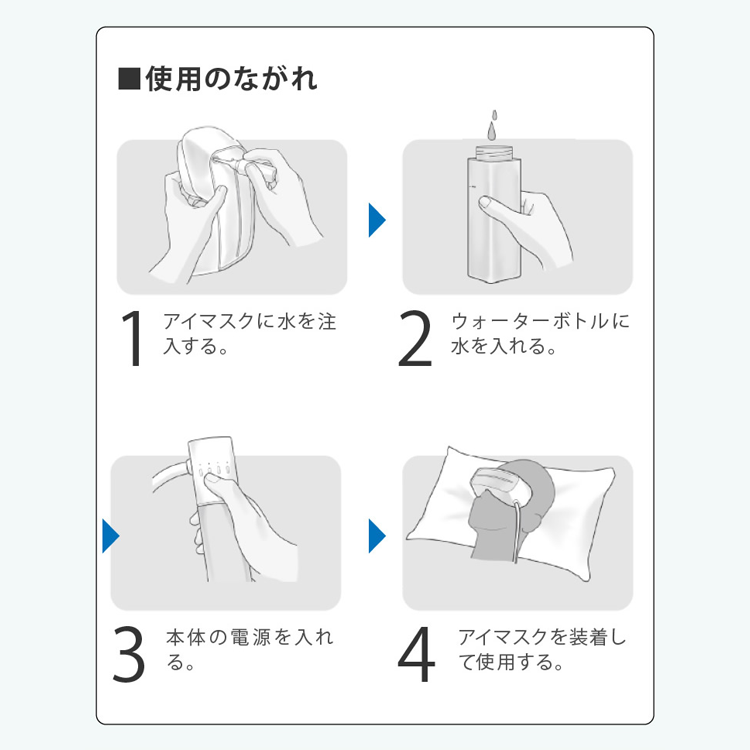 ■使用のながれ

1 アイマスクに水を注入する。

2 ウォーターボトルに水を入れる。

3 本体の電源を入れる。

4 アイマスクを装着して使用する。