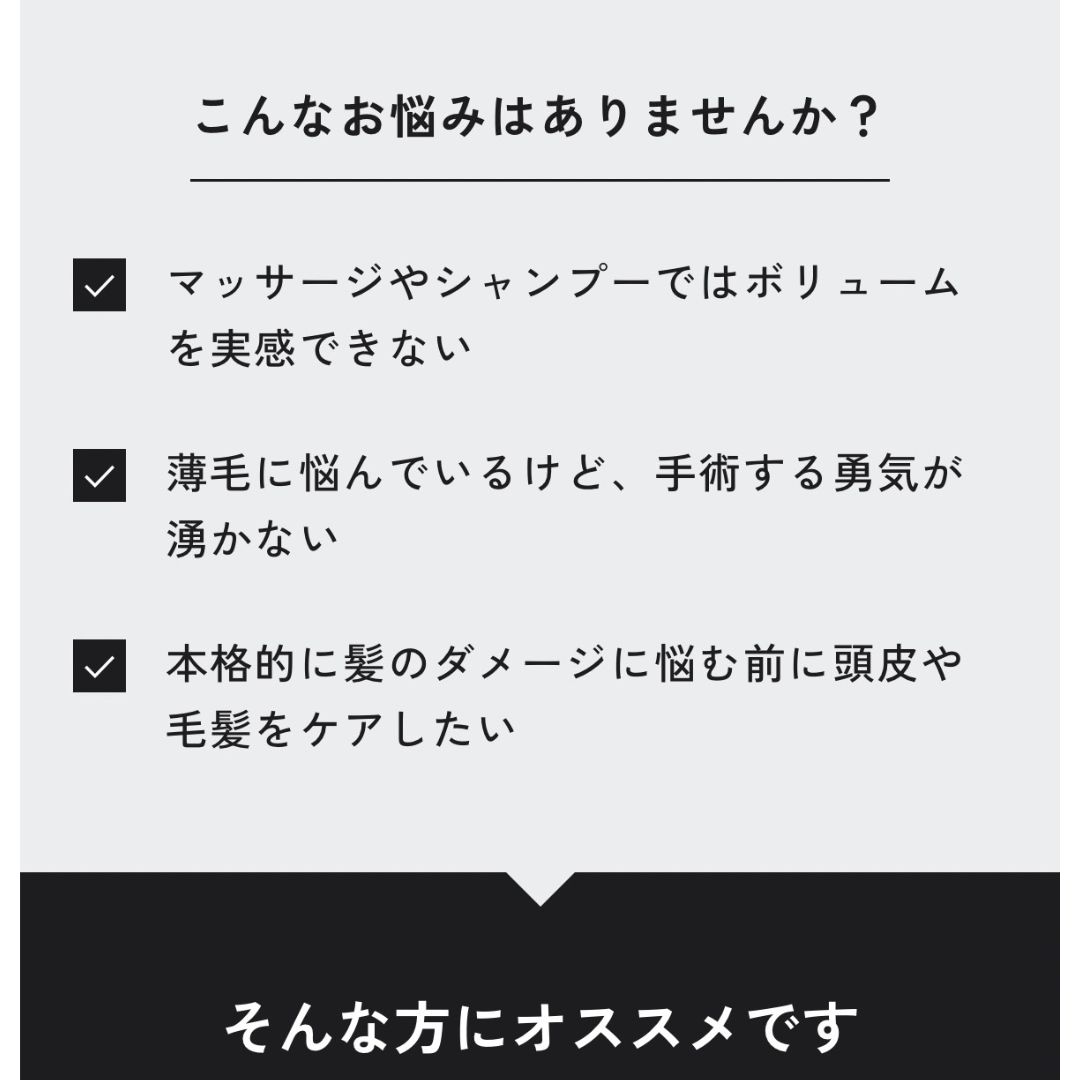 こんなお悩みはありませんか？

☑ マッサージやシャンプーではボリュームを実感できない

☑ 薄毛に悩んでいるけど、手術する勇気が湧かない

☑ 本格的に髪のダメージに悩む前に頭皮や毛髪をケアしたい

そんな方にオススメです